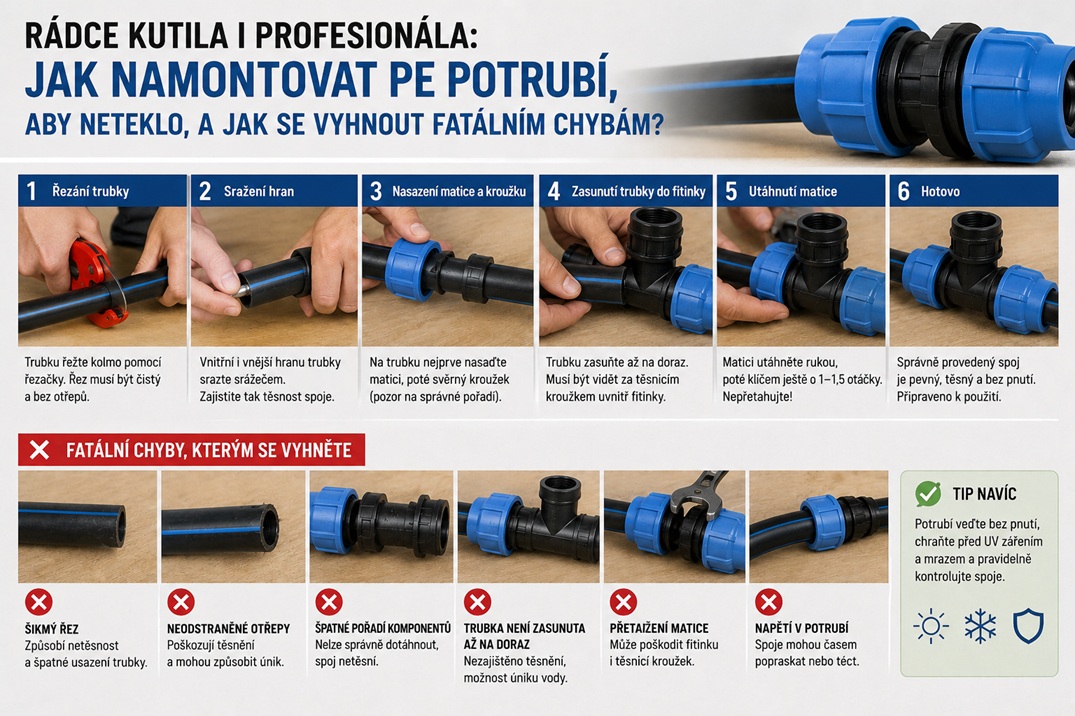 RÁDCE KUTILA I PROFESIONÁLA:
JAK NAMONTOVAT PE POTRUBÍ,
ABY NETEKLO, A JAK SE VYHNOUT FATÁLNÍM CHYBÁM?

1 Řezání trubky
Trubku řežte kolmo pomocí řezačky. Řez musí být čistý a bez otřepů.

2 Sražení hran
Vnitřní i vnější hranu trubky srazte srážečem. Zajistíte tak těsnost spoje.

3 Nasazení matice a kroužku
Na trubku nejprve nasaďte matici, poté svěrný kroužek (pozor na správné pořadí).

4 Zasunutí trubky do fitinky
Trubku zasuňte až na doraz. Musí být vidět za těsnicím kroužkem uvnitř fitinky.

5 Utáhnutí matice
Matici utáhněte rukou, poté klíčem ještě o 1–1,5 otáčky. Nepřetahujte!

6 Hotovo
Správně provedený spoj je pevný, těsný a bez pnutí. Připraveno k použití.

FATÁLNÍ CHYBY, KTERÝM SE VYHNĚTE

ŠIKMÝ ŘEZ
Způsobí netěsnost a špatné usazení trubky.

NEODSTRANĚNÉ OTŘEPY
Poškozují těsnění a mohou způsobit únik.

ŠPATNÉ POŘADÍ KOMPONENTŮ
Nelze správně dotáhnout, spoj netěsní.

TRUBKA NENÍ ZASUNUTA AŽ NA DORAZ
Nezajištěno těsnění, možnost úniku vody.

PŘETAŽENÍ MATICE
Může poškodit fitinku i těsnicí kroužek.

NAPĚTÍ V POTRUBÍ
Spoje mohou časem popraskat nebo téct.

TIP NAVÍC
Potrubí veďte bez pnutí, chraňte před UV zářením a mrazem a pravidelně kontrolujte spoje.